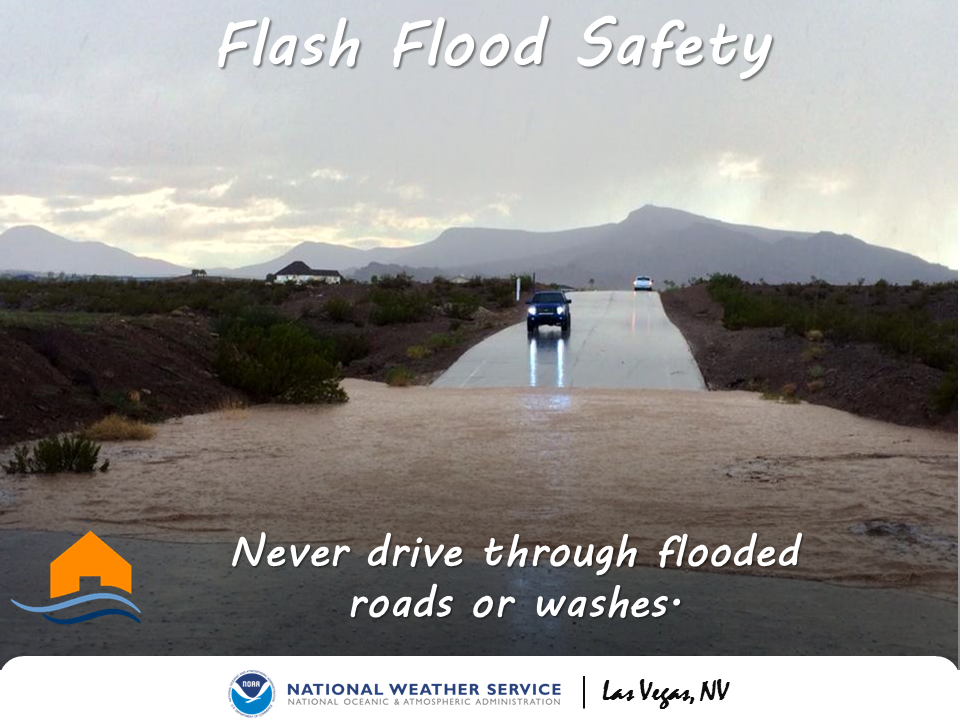 Flash Flood Safety

Never drive through flooded roads or washes.

NOAA

NATIONAL WEATHER SERVICE
NATIONAL OCEANIC & ATMOSPHERIC ADMINISTRATION

Las Vegas, NV